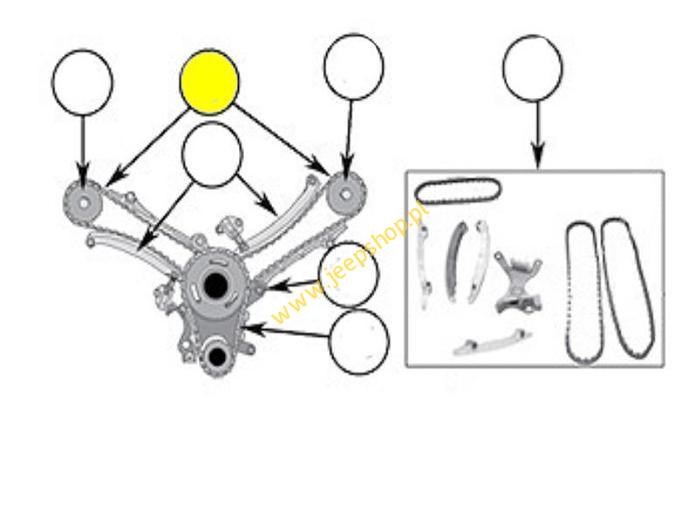 www.jeepshop.pl